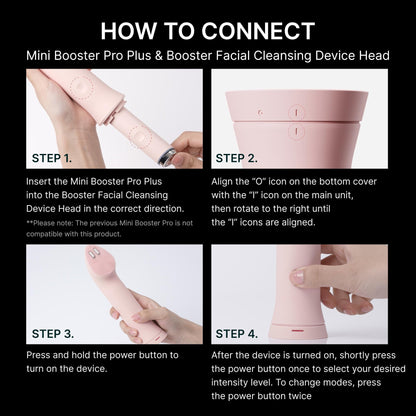 HOW TO CONNECT

Mini Booster Pro Plus & Booster Facial Cleansing Device Head

STEP 1.

Insert the Mini Booster Pro Plus into the Booster Facial Cleansing Device Head in the correct direction.

**Please note: The previous Mini Booster Pro is not compatible with this product.

STEP 2.

Align the "O" icon on the bottom cover with the "I" icon on the main unit, then rotate to the right until the "I" icons are aligned.

STEP 3.

Press and hold the power button to turn on the device.

STEP 4.

After the device is turned on, shortly press the power button once to select your desired intensity level. To change modes, press the power button twice